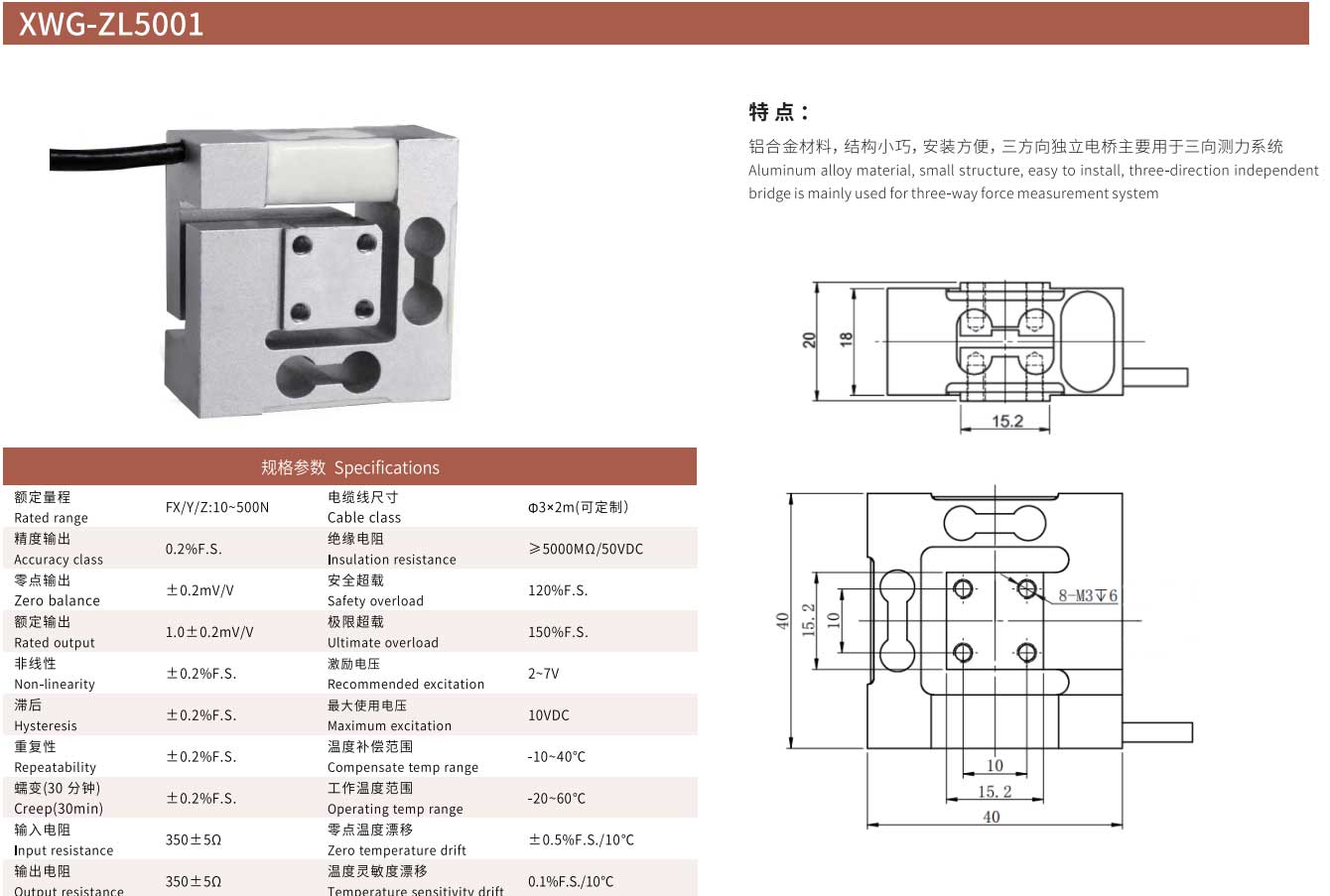 XWG-ZL5001

特点：

铝合金材料，结构小巧，安装方便，三方向独立电桥主要用于三向测力系统
Aluminum alloy material, small structure, easy to install, three-direction independent bridge is mainly used for three-way force measurement system

20
18
15.2

40
15.2
10
8-M3▽6
10
15.2
40

规格参数 Specifications

| | | | |
|---|---|---|---|
| 额定量程 Rated range | FX/Y/Z:10~500N | 电缆线尺寸 Cable class | Φ3×2m(可定制) |
| 精度输出 Accuracy class | 0.2%F.S. | 绝缘电阻 Insulation resistance | ≥5000MΩ/50VDC |
| 零点输出 Zero balance | ±0.2mV/V | 安全超载 Safety overload | 120%F.S. |
| 额定输出 Rated output | 1.0±0.2mV/V | 极限超载 Ultimate overload | 150%F.S. |
| 非线性 Non-linearity | ±0.2%F.S. | 激励电压 Recommended excitation | 2~7V |
| 滞后 Hysteresis | ±0.2%F.S. | 最大使用电压 Maximum excitation | 10VDC |
| 重复性 Repeatability | ±0.2%F.S. | 温度补偿范围 Compensate temp range | -10~40°C |
| 蠕变(30 分钟) Creep(30min) | ±0.2%F.S. | 工作温度范围 Operating temp range | -20~60°C |
| 输入电阻 Input resistance | 350±5Ω | 零点温度漂移 Zero temperature drift | ±0.5%F.S./10°C |
| 输出电阻 Output resistance | 350±5Ω | 温度灵敏度漂移 Temperature sensitivity drift | 0.1%F.S./10°C |