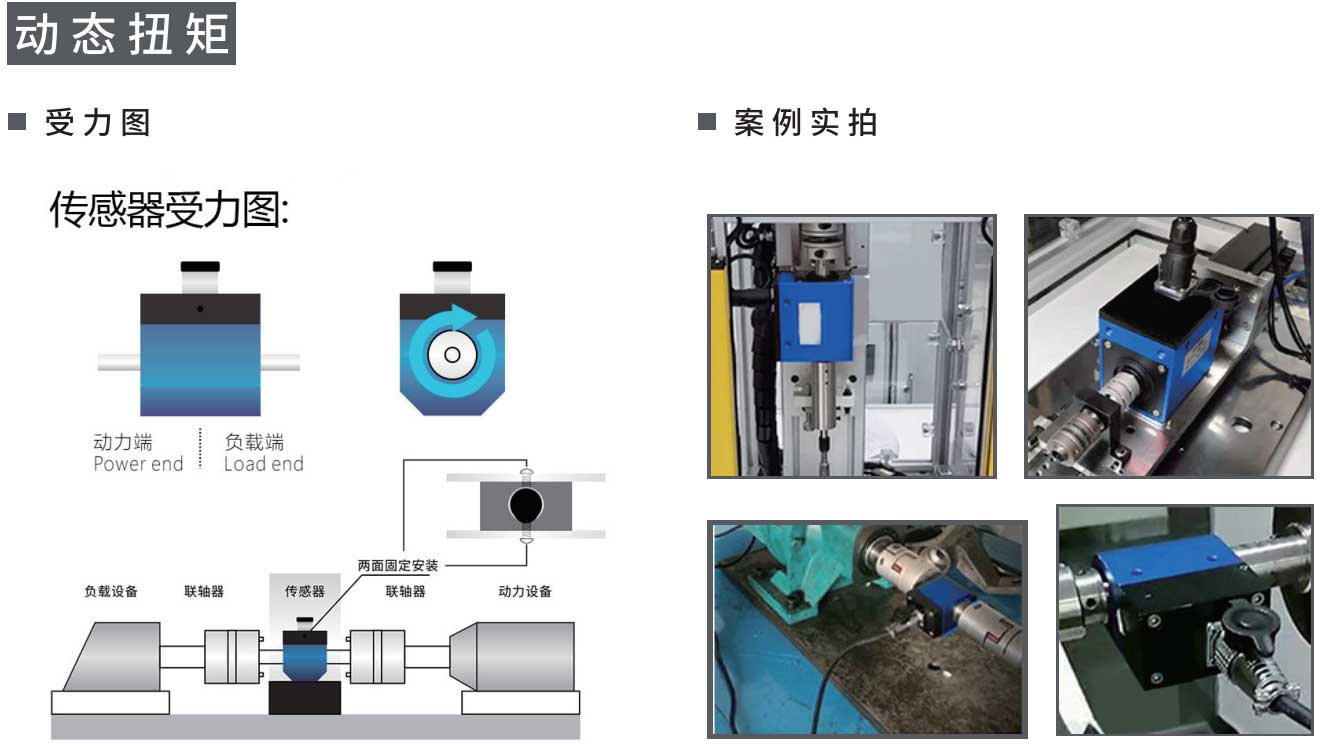 动态扭矩

■ 受力图

传感器受力图:

动力端
Power end

负载端
Load end

两面固定安装

负载设备

联轴器

传感器

联轴器

动力设备

■ 案例实拍