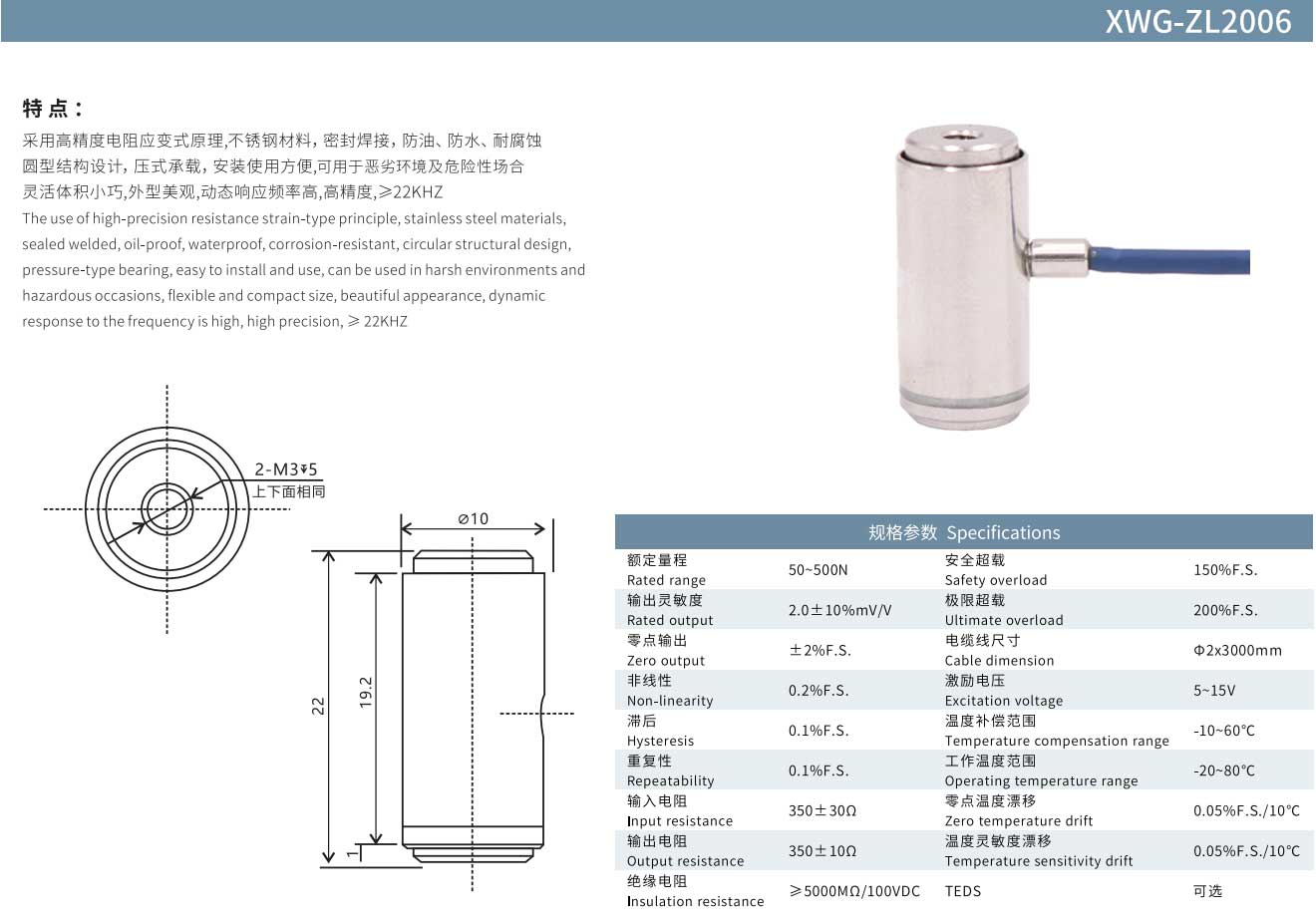 XWG-ZL2006

特点：

采用高精度电阻应变式原理,不锈钢材料，密封焊接，防油、防水、耐腐蚀
圆型结构设计，压式承载，安装使用方便,可用于恶劣环境及危险性场合
灵活体积小巧,外型美观,动态响应频率高,高精度,≥22KHZ
The use of high-precision resistance strain-type principle, stainless steel materials, sealed welded, oil-proof, waterproof, corrosion-resistant, circular structural design, pressure-type bearing, easy to install and use, can be used in harsh environments and hazardous occasions, flexible and compact size, beautiful appearance, dynamic response to the frequency is high, high precision, ≥ 22KHZ

2-M3↧5
上下面相同

⌀10
22
19.2
1

规格参数 Specifications

| | | | |
|---|---|---|---|
| 额定量程 Rated range | 50~500N | 安全超载 Safety overload | 150%F.S. |
| 输出灵敏度 Rated output | 2.0±10%mV/V | 极限超载 Ultimate overload | 200%F.S. |
| 零点输出 Zero output | ±2%F.S. | 电缆线尺寸 Cable dimension | Φ2x3000mm |
| 非线性 Non-linearity | 0.2%F.S. | 激励电压 Excitation voltage | 5~15V |
| 滞后 Hysteresis | 0.1%F.S. | 温度补偿范围 Temperature compensation range | -10~60°C |
| 重复性 Repeatability | 0.1%F.S. | 工作温度范围 Operating temperature range | -20~80°C |
| 输入电阻 Input resistance | 350±30Ω | 零点温度漂移 Zero temperature drift | 0.05%F.S./10°C |
| 输出电阻 Output resistance | 350±10Ω | 温度灵敏度漂移 Temperature sensitivity drift | 0.05%F.S./10°C |
| 绝缘电阻 Insulation resistance | ≥5000MΩ/100VDC | TEDS | 可选 |